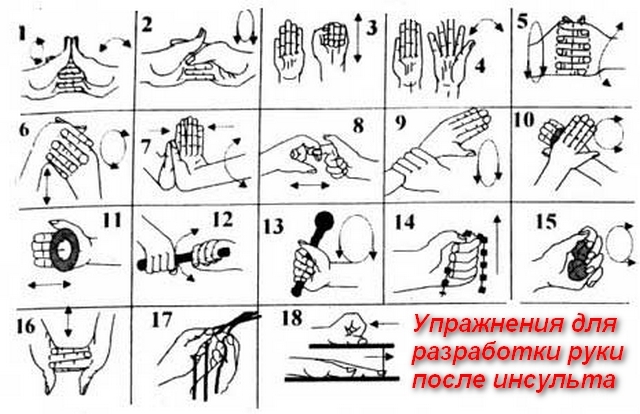 1
2
3
4
5
6
7
8
9
10
11
12
13
14
15
16
17
18

Упражнения для разработки руки после инсульта